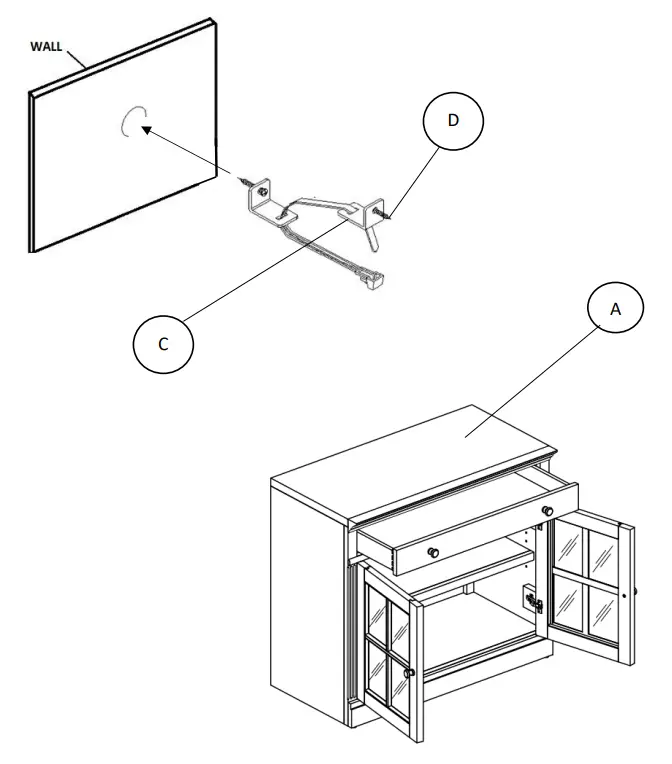 WALL

D

C

A