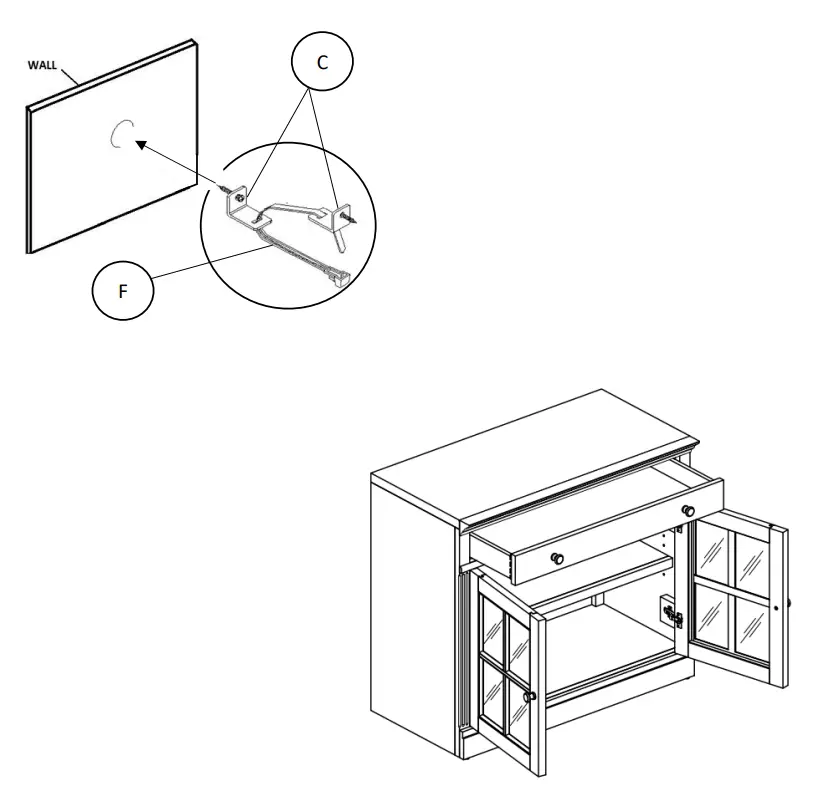 WALL

C

F