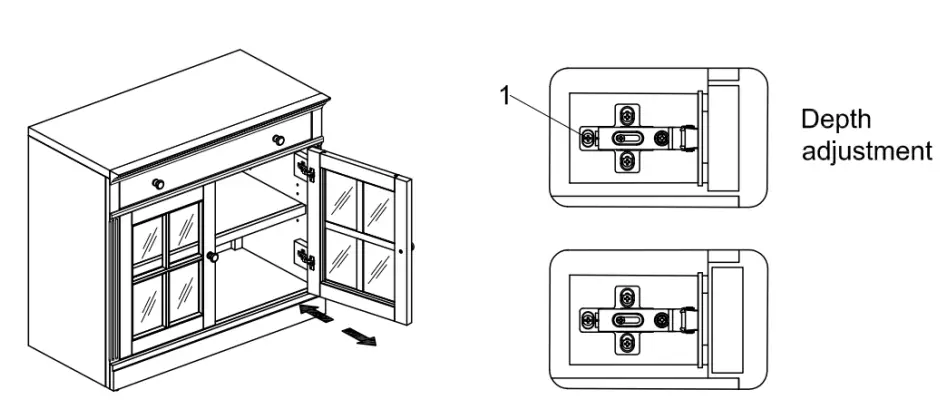 1

Depth adjustment