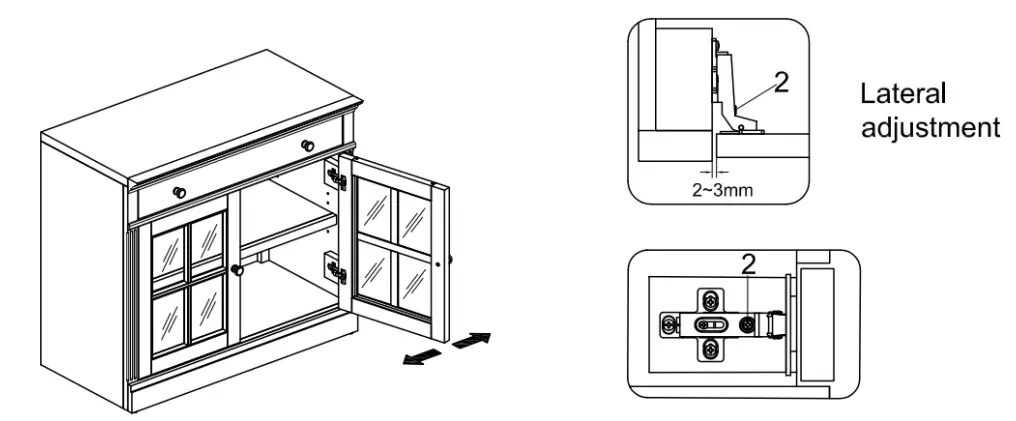 2

2~3mm

Lateral adjustment

2