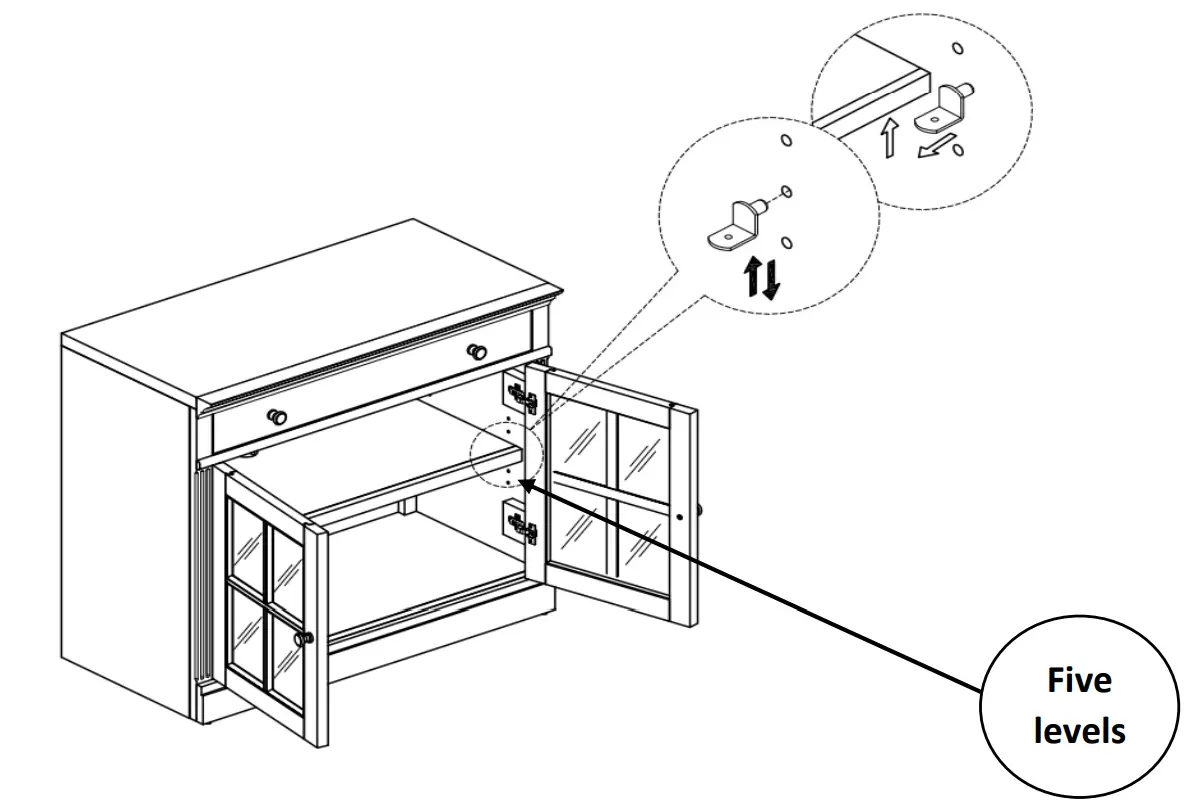 Five levels