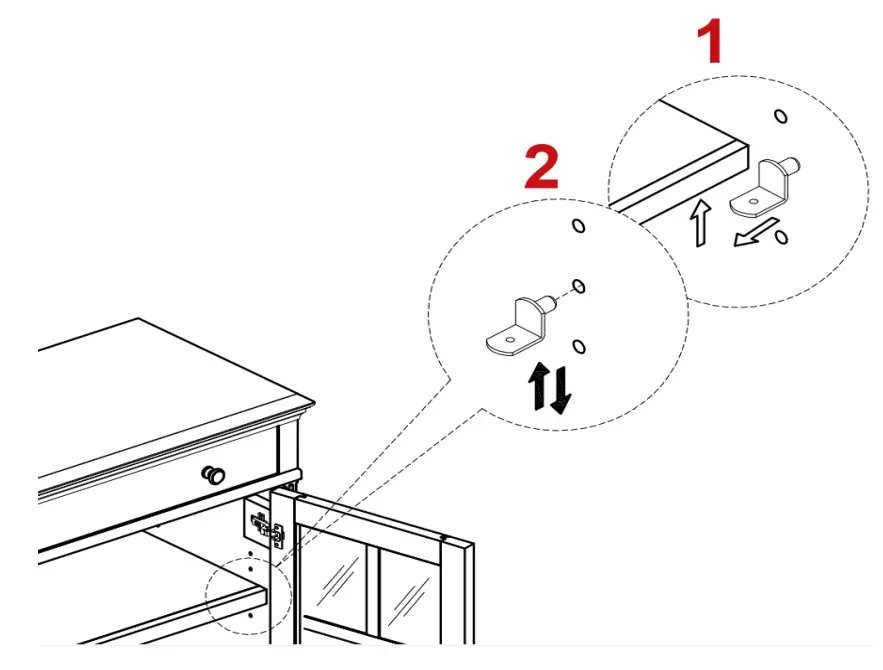 1

2