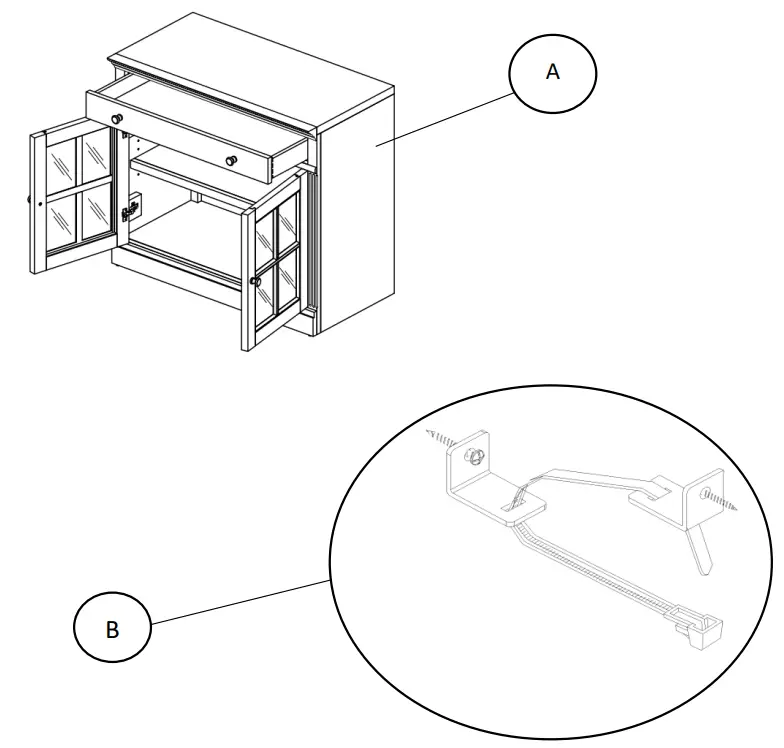 A

B