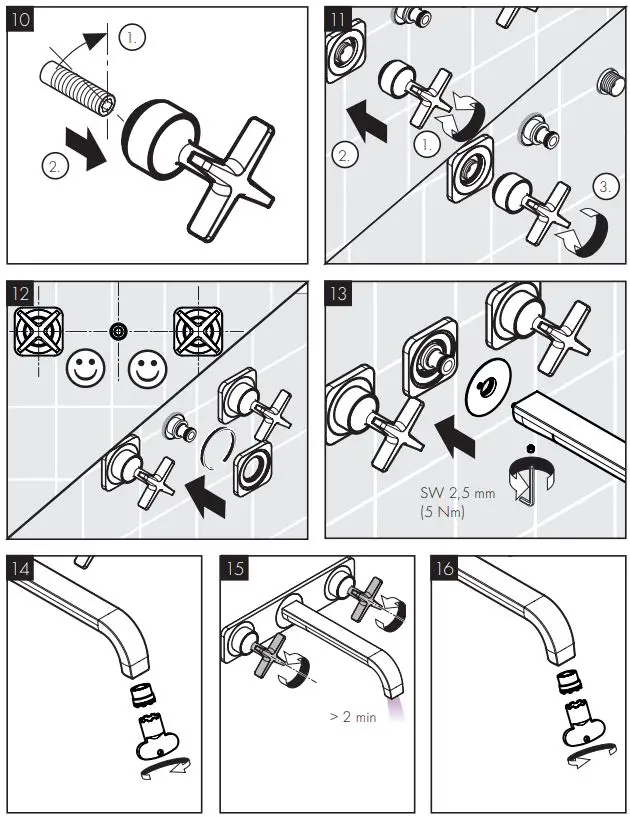 10
1.
2.

11
1.
2.
3.

12

13
SW 2,5 mm
(5 Nm)

14

15
> 2 min

16