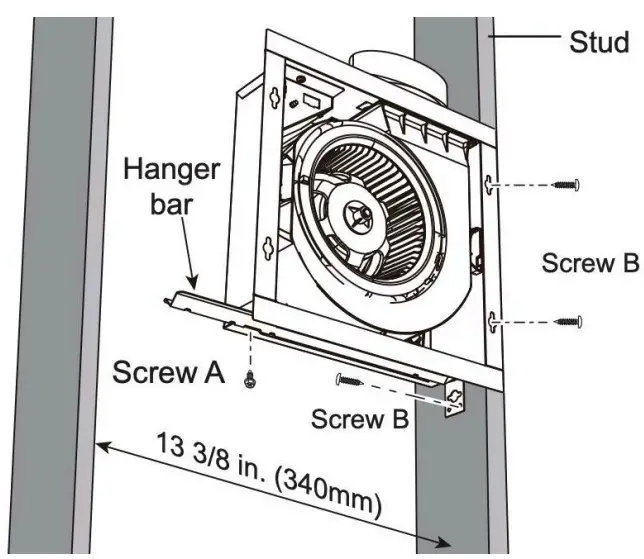 Stud

Hanger bar

Screw B

Screw A

Screw B

13 3/8 in. (340mm)