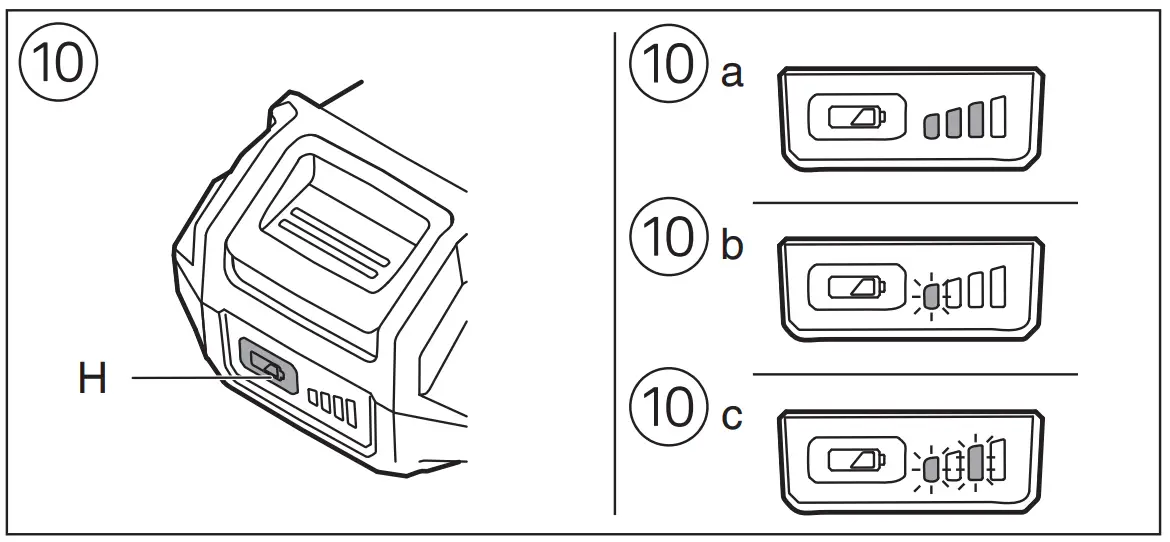 10

H

10 a

10 b

10 c