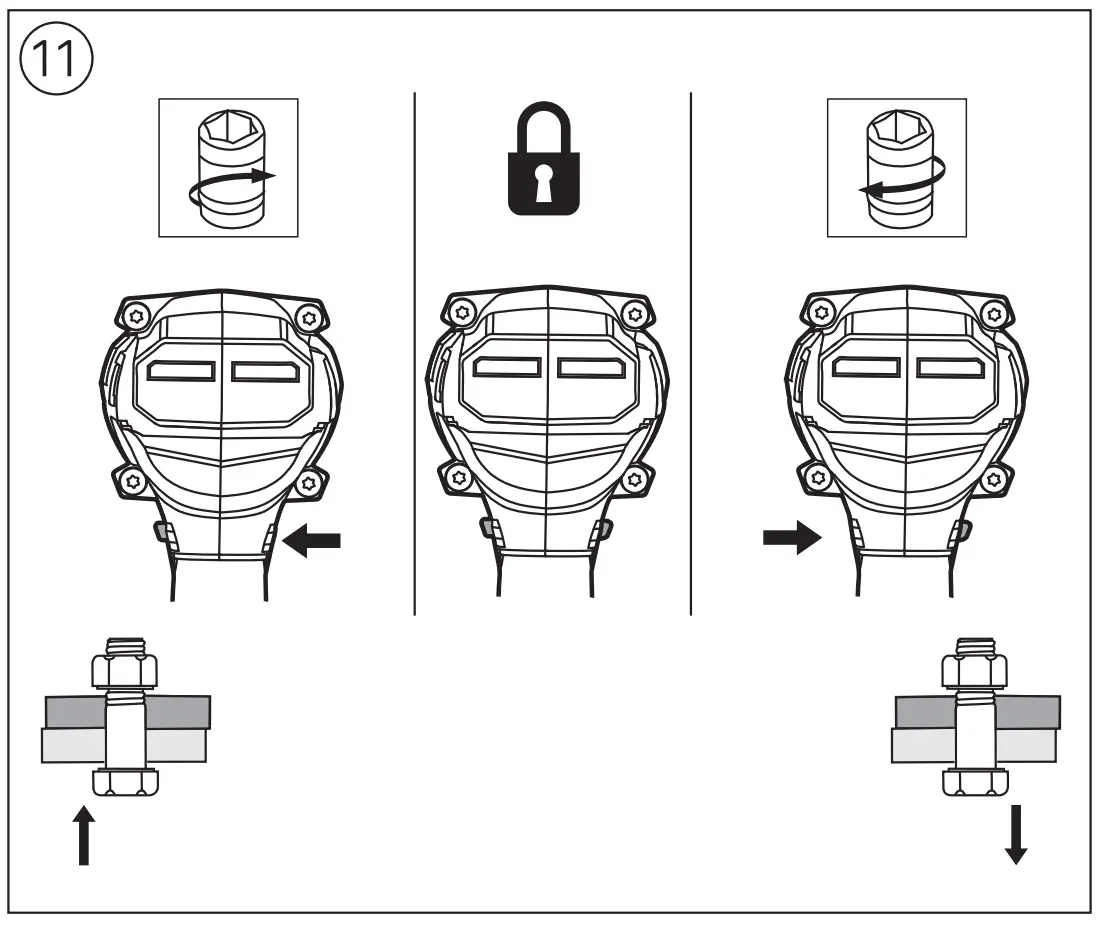 11