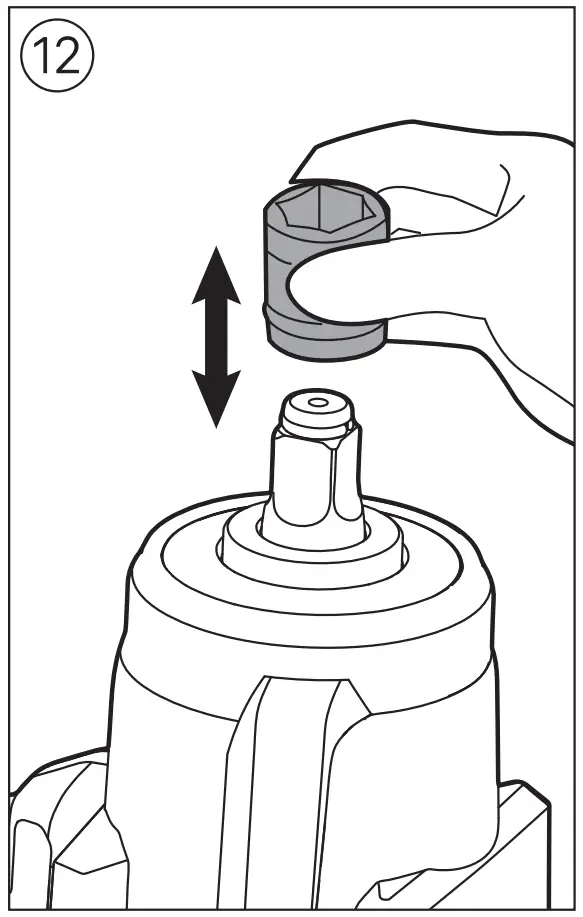 12