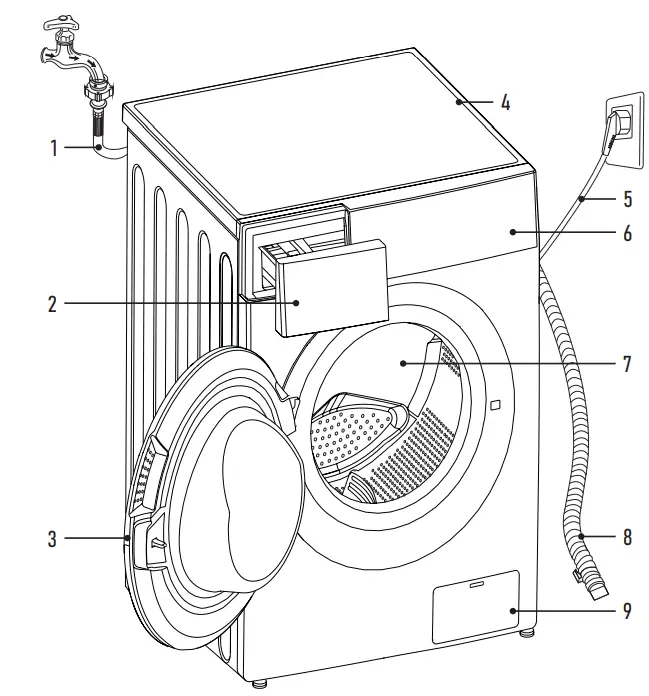 1
2
3
4
5
6
7
8
9