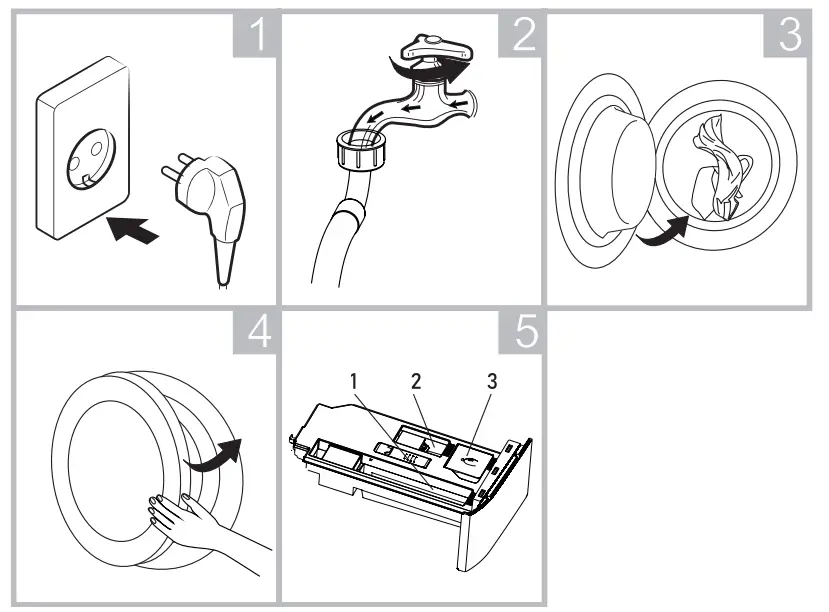 1

2

3

4

5

1 2 3