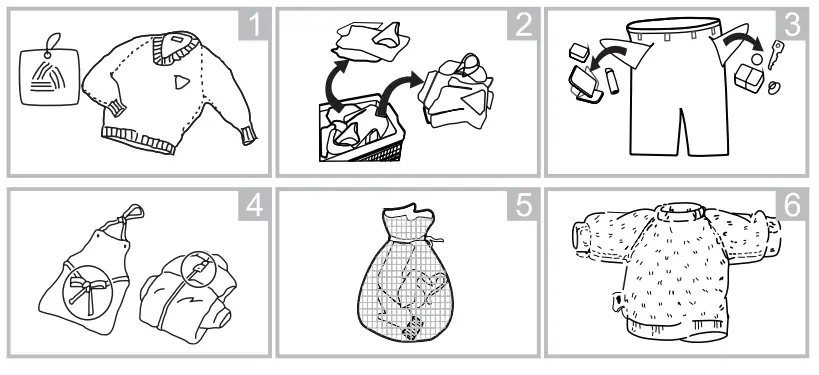 1
2
3
4
5
6