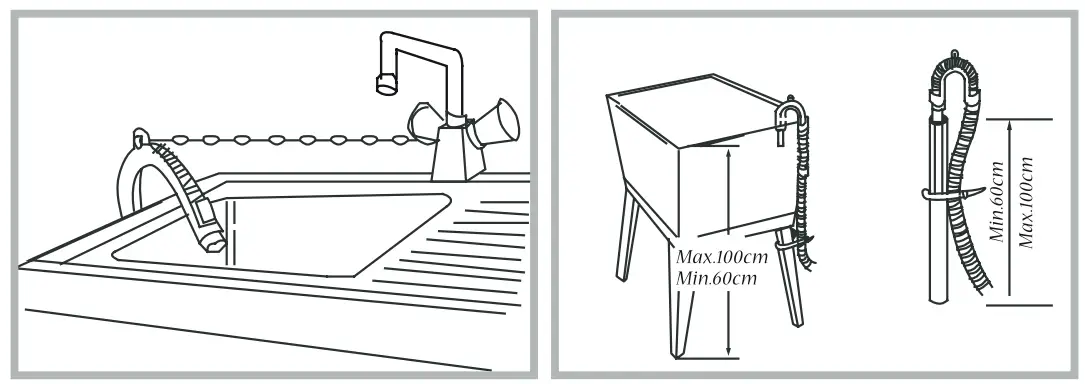 Max.100cm
Min.60cm

Min.60cm
Max.100cm