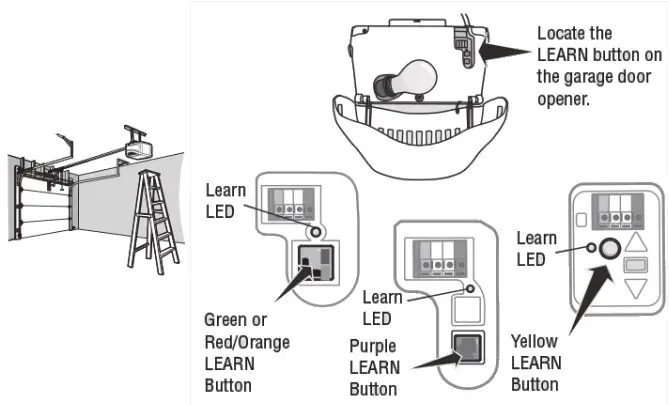 Locate the LEARN button on the garage door opener.

Learn LED

Green or Red/Orange LEARN Button

Learn LED

Purple LEARN Button

Learn LED

Yellow LEARN Button