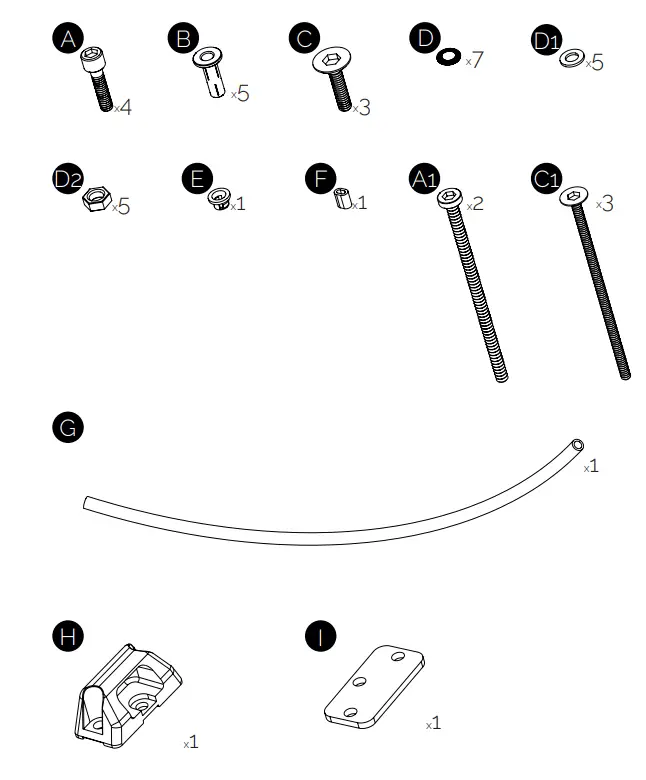 A x4
B x5
C x3
D x7
D1 x5

D2 x5
E x1
F x1
A1 x2
C1 x3

G
x1

H
x1

I
x1