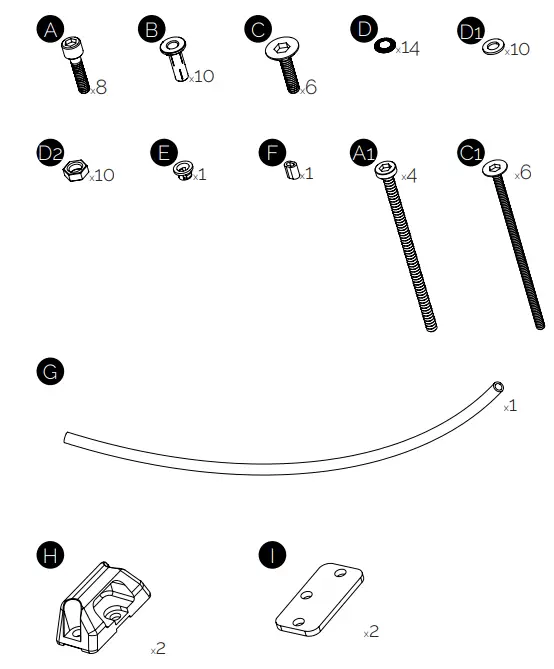 A x8
B x10
C x6
D x14
D1 x10

D2 x10
E x1
F x1
A1 x4
C1 x6

G x1

H x2
I x2