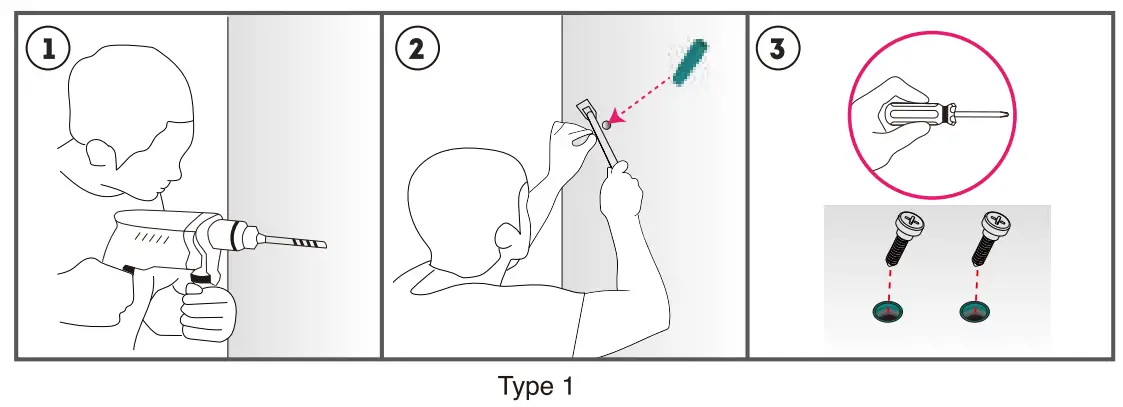 1

2

3

Type 1