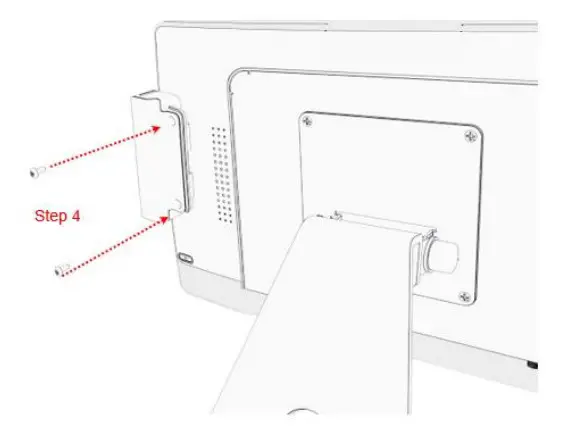 Step 4