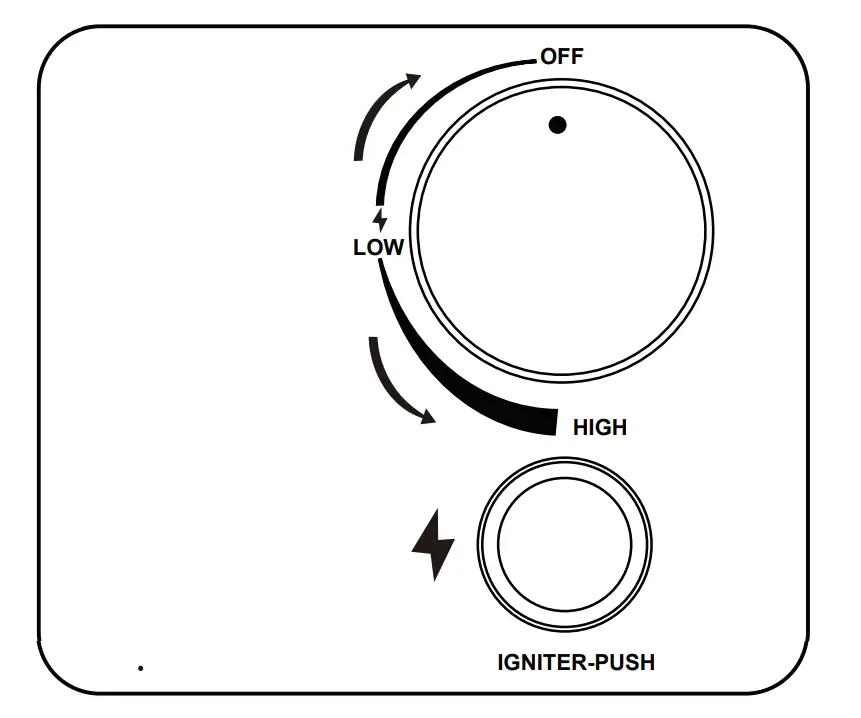 OFF
LOW
HIGH
IGNITER-PUSH