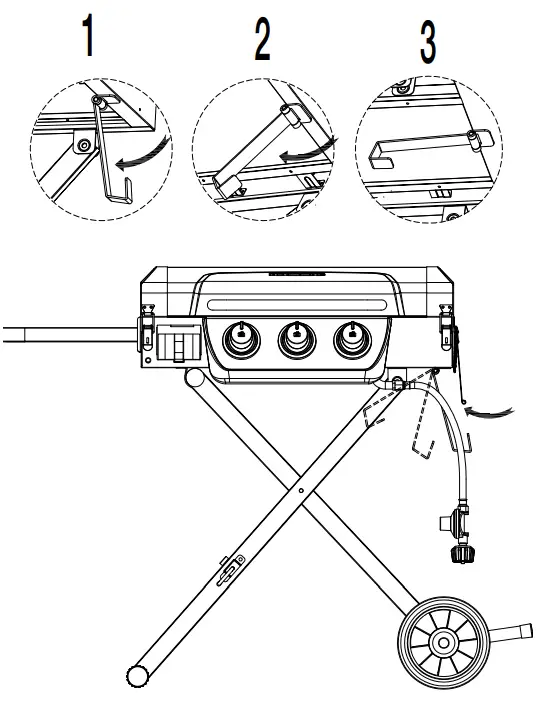 1

2

3