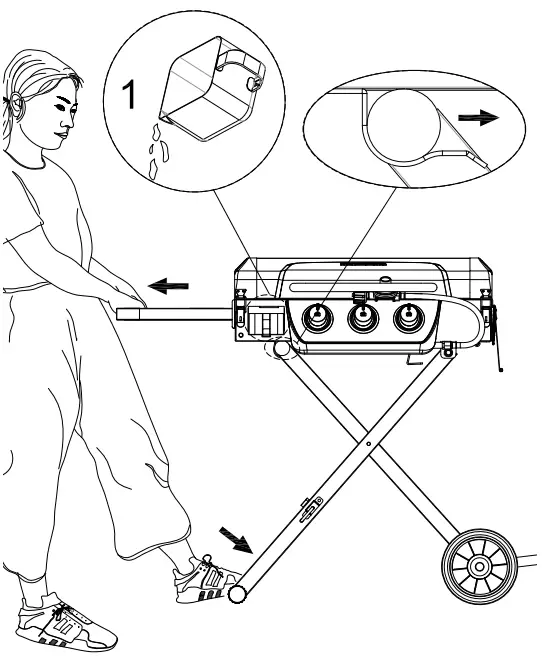 1