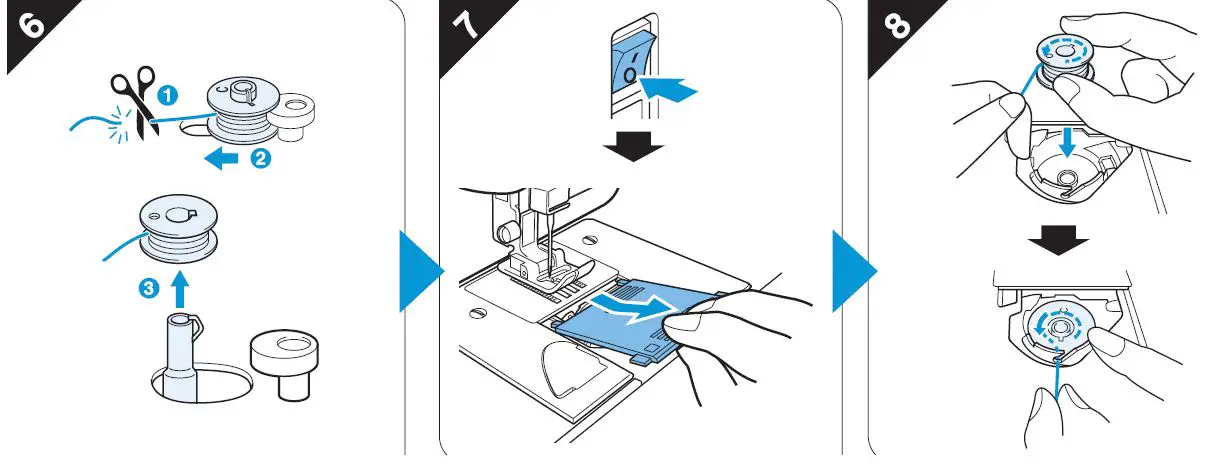 6
1
2
3
7
I
O
8