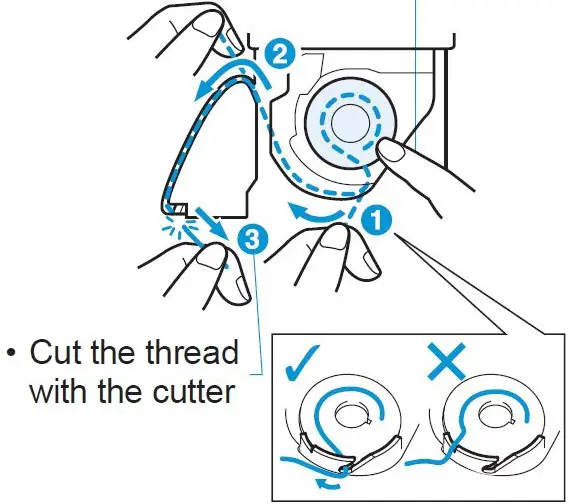 2

1

3

• Cut the thread with the cutter

✓

✕