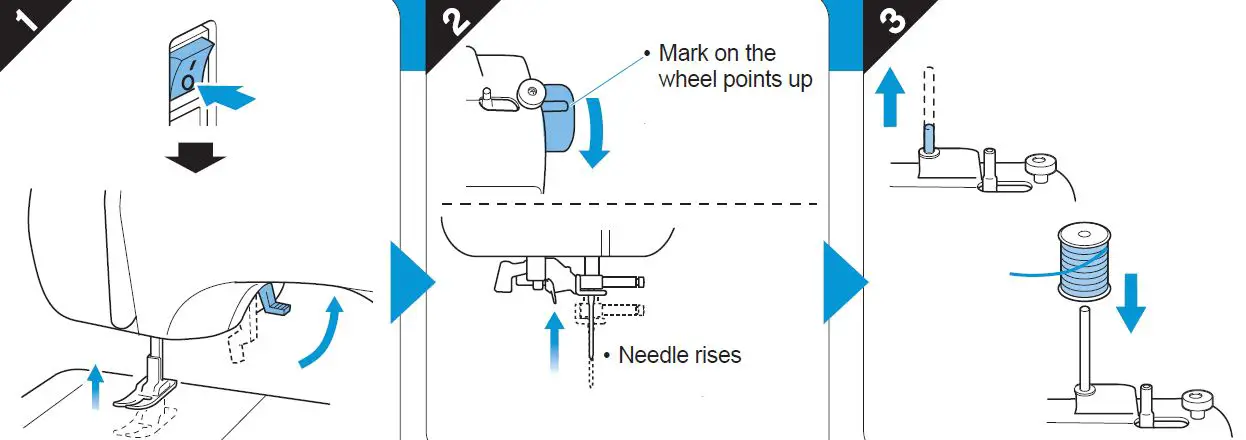 1

I
O

2

• Mark on the wheel points up

• Needle rises

3