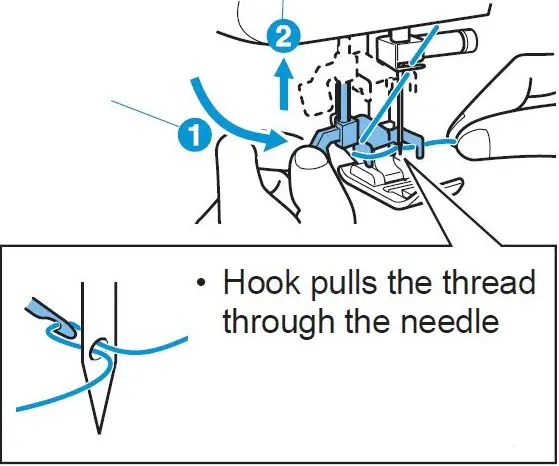 2

1

• Hook pulls the thread through the needle