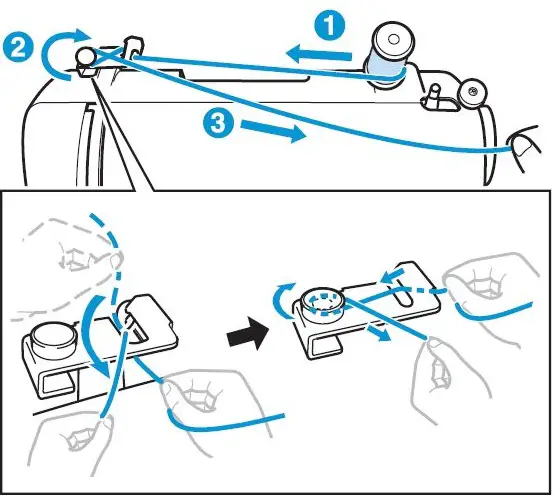 1
2
3