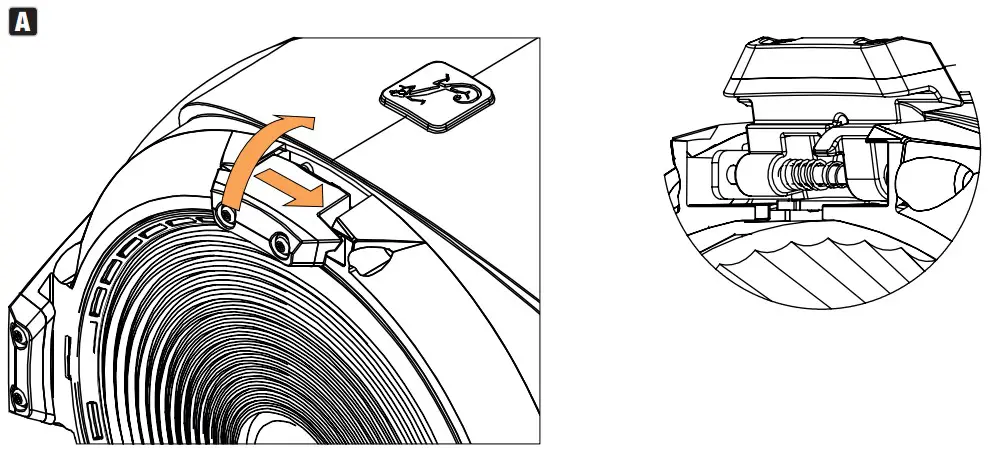 A