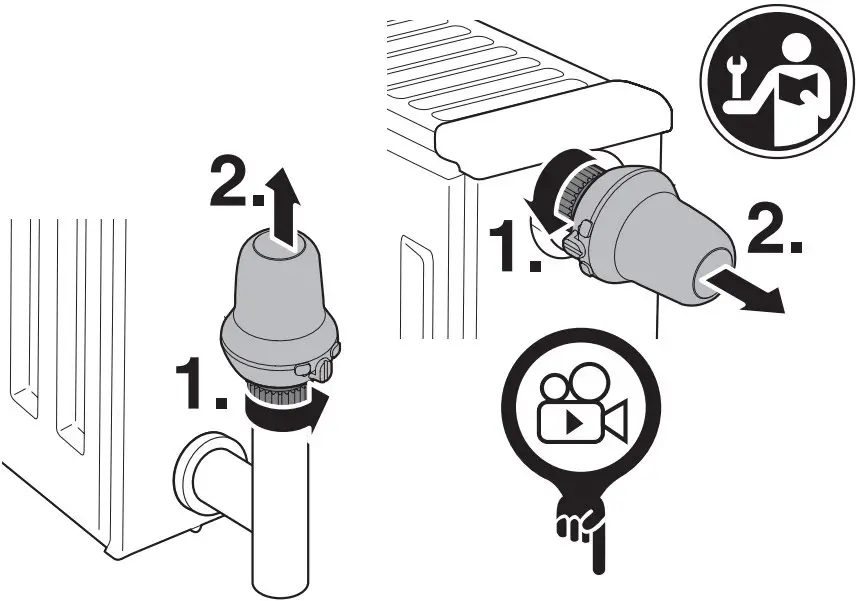 2.

1.

1.

2.