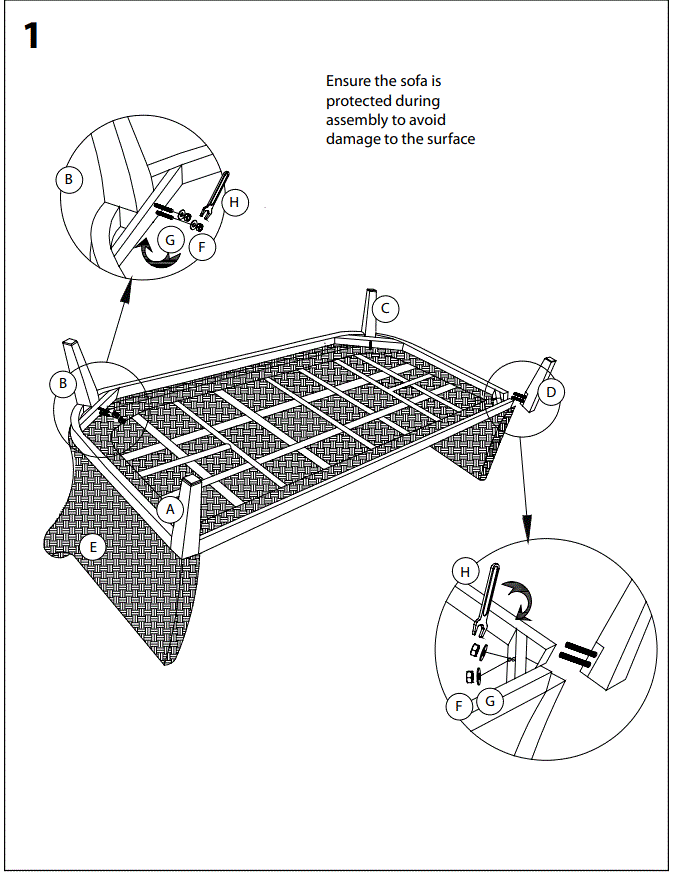 1

Ensure the sofa is protected during assembly to avoid damage to the surface

B
H
G
F
C
B
D
A
E
H
F
G