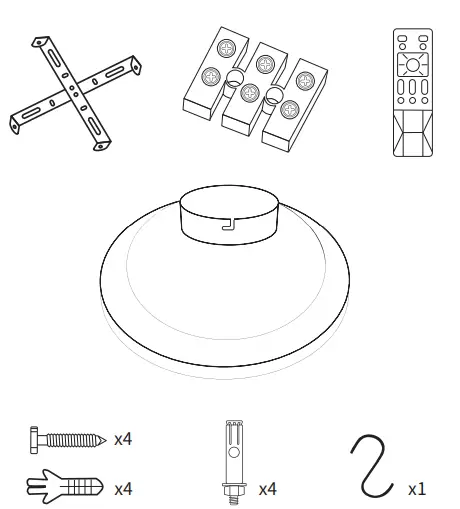 x4

x4

x4

x1