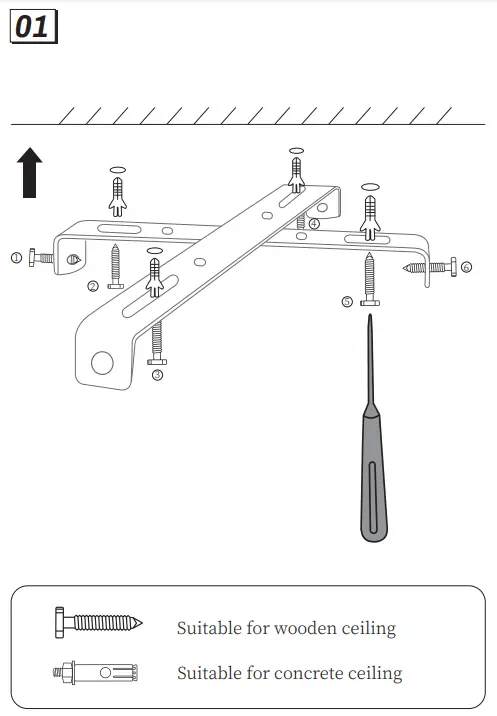 01

①

②

③

④

⑤

⑥

Suitable for wooden ceiling

Suitable for concrete ceiling