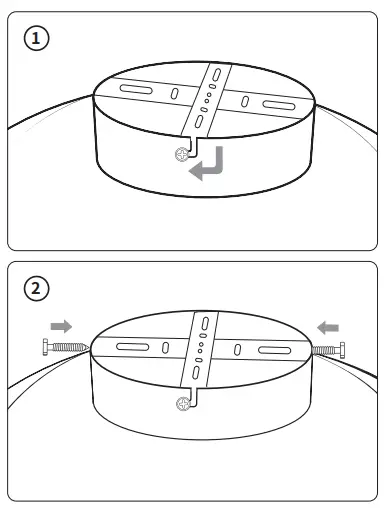 1

2