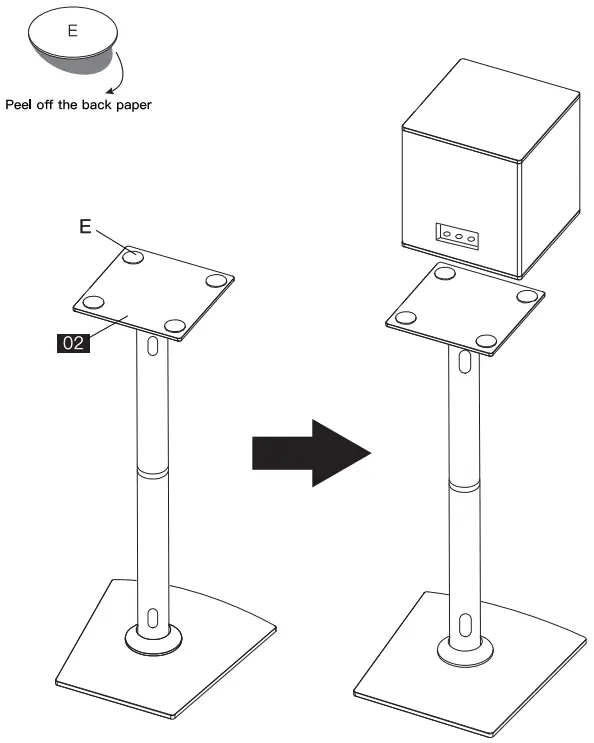 E

Peel off the back paper

E

02