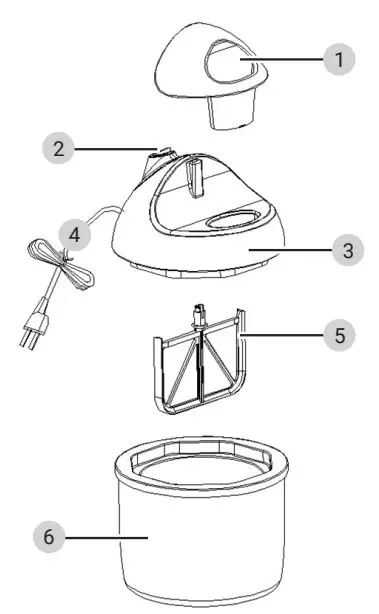 1
2
4
3
5
6