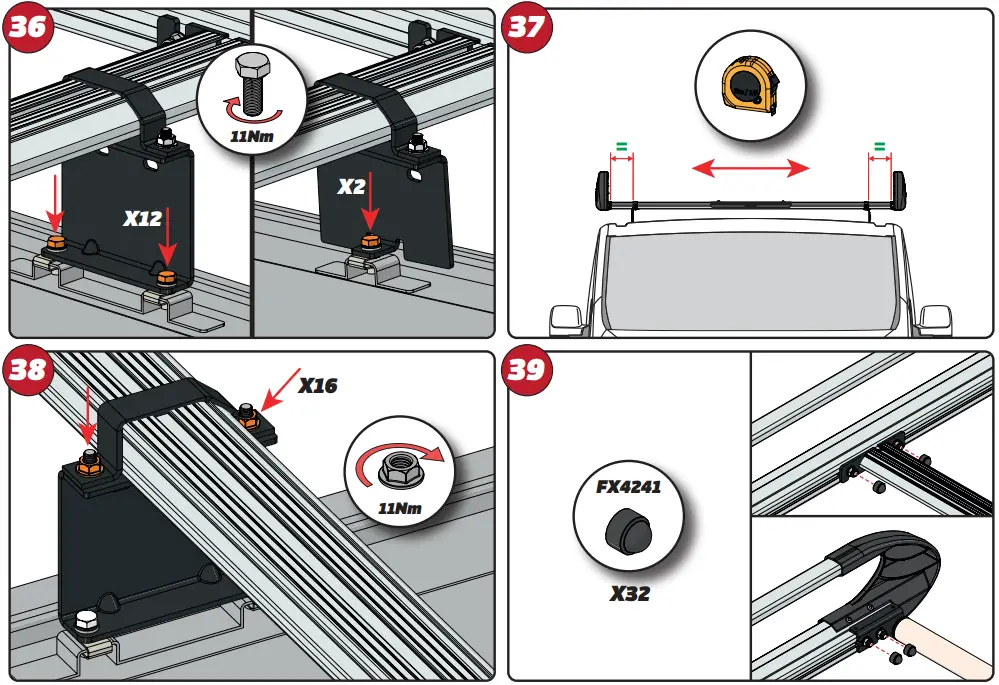 36

11Nm

X12

X2

37

=

=

38

X16

11Nm

39

FX4241

X32