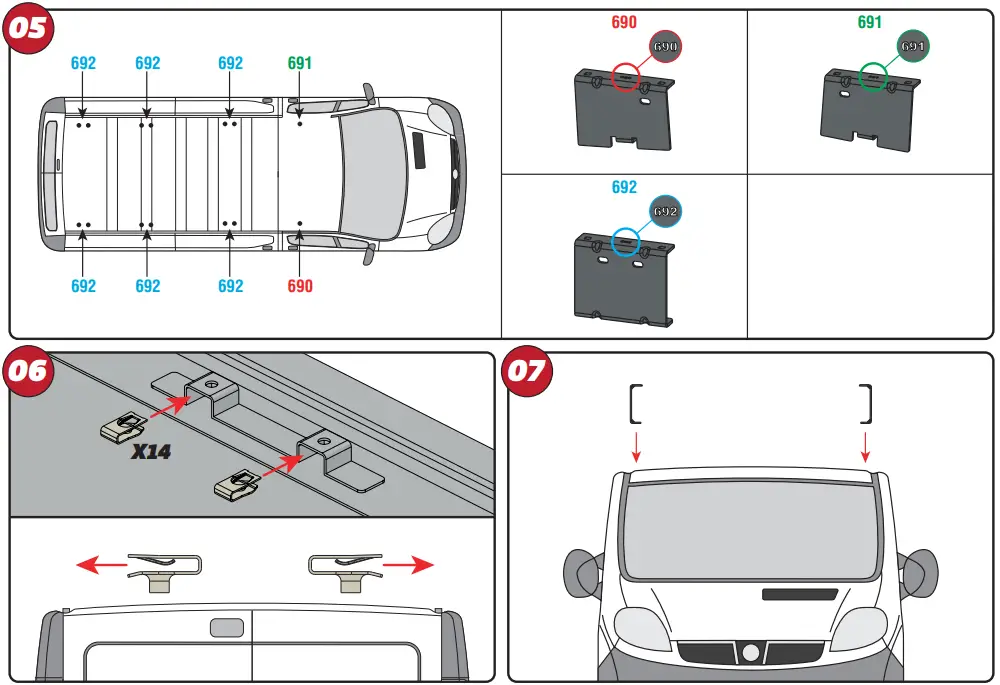 05

692 692 692 691

692 692 692 690

690
690

691
691

692
692

06

X14

07