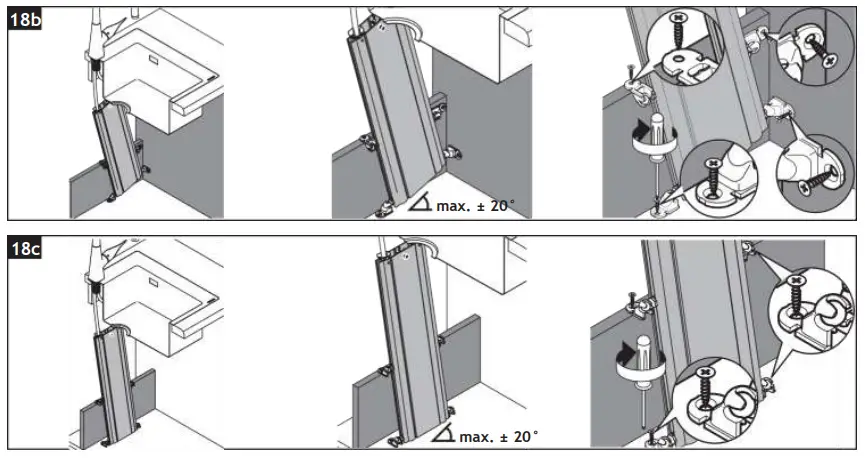 18b

max. ± 20°

18c

max. ± 20°