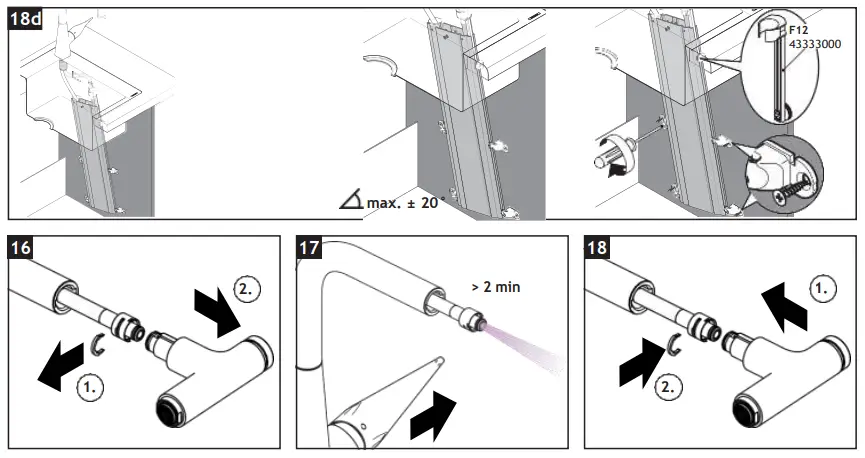 18d

max. ± 20°

F12
43333000

16

2.

1.

17

> 2 min

18

1.

2.