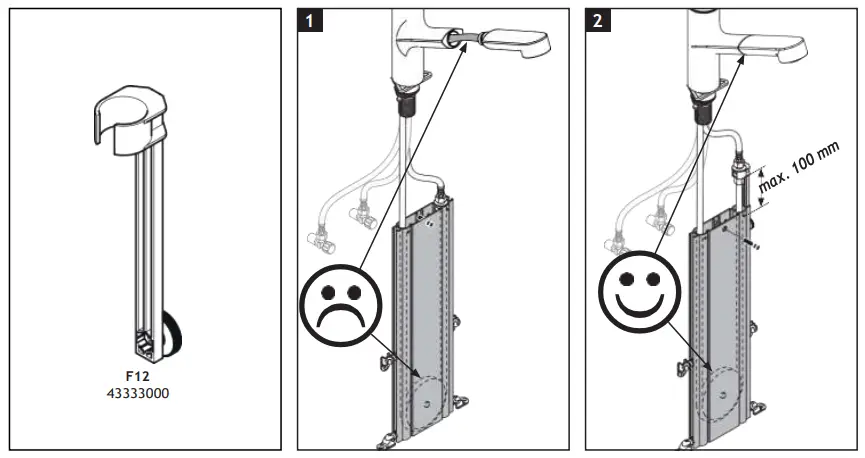 F12
43333000

1

2

max. 100 mm