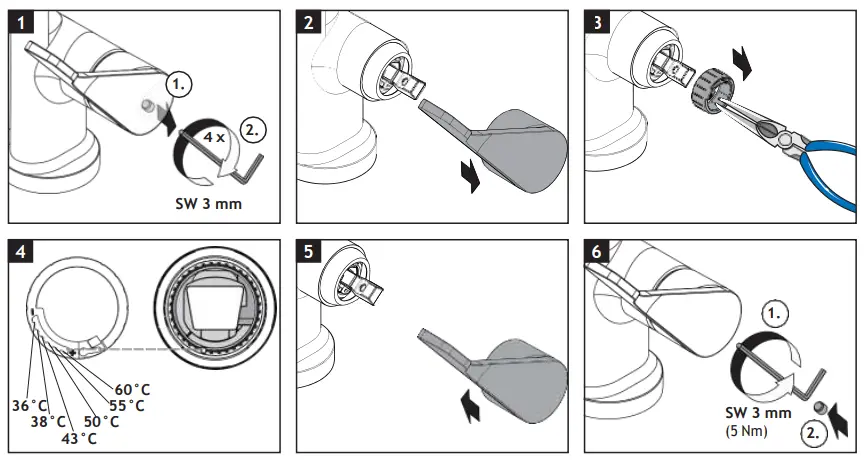 1

1.

4 x

2.

SW 3 mm

2

3

4

36°C

38°C

43°C

50°C

55°C

60°C

5

6

1.

SW 3 mm

(5 Nm)

2.