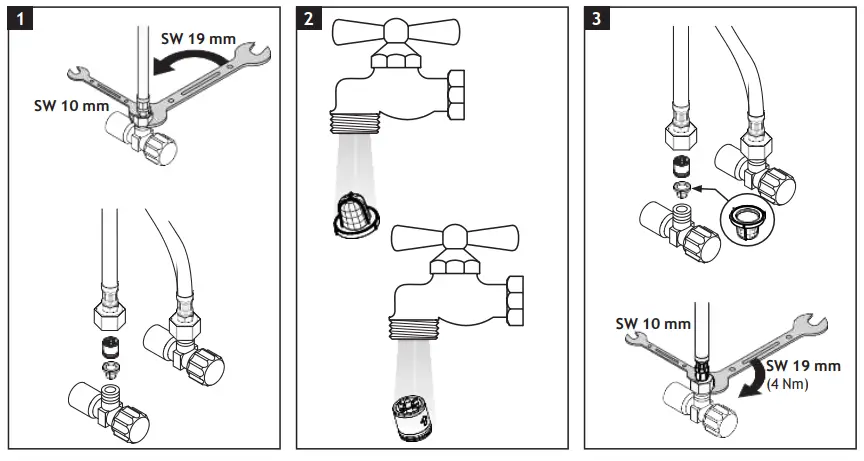 1

SW 19 mm

SW 10 mm

2

3

SW 10 mm

SW 19 mm
(4 Nm)