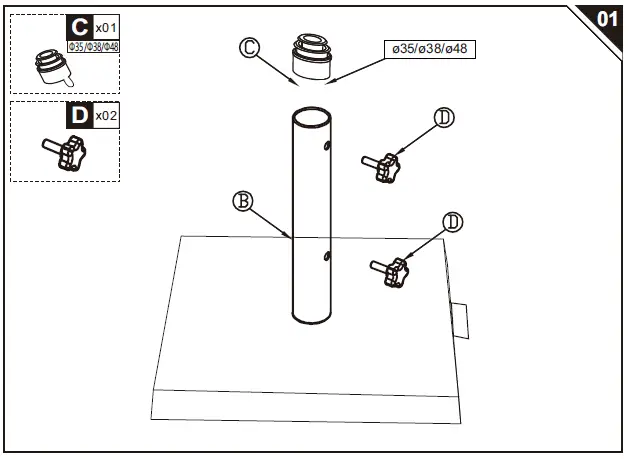 C x01
Φ35/Φ38/Φ48

D x02

01

C
ø35/ø38/ø48

D

B

D