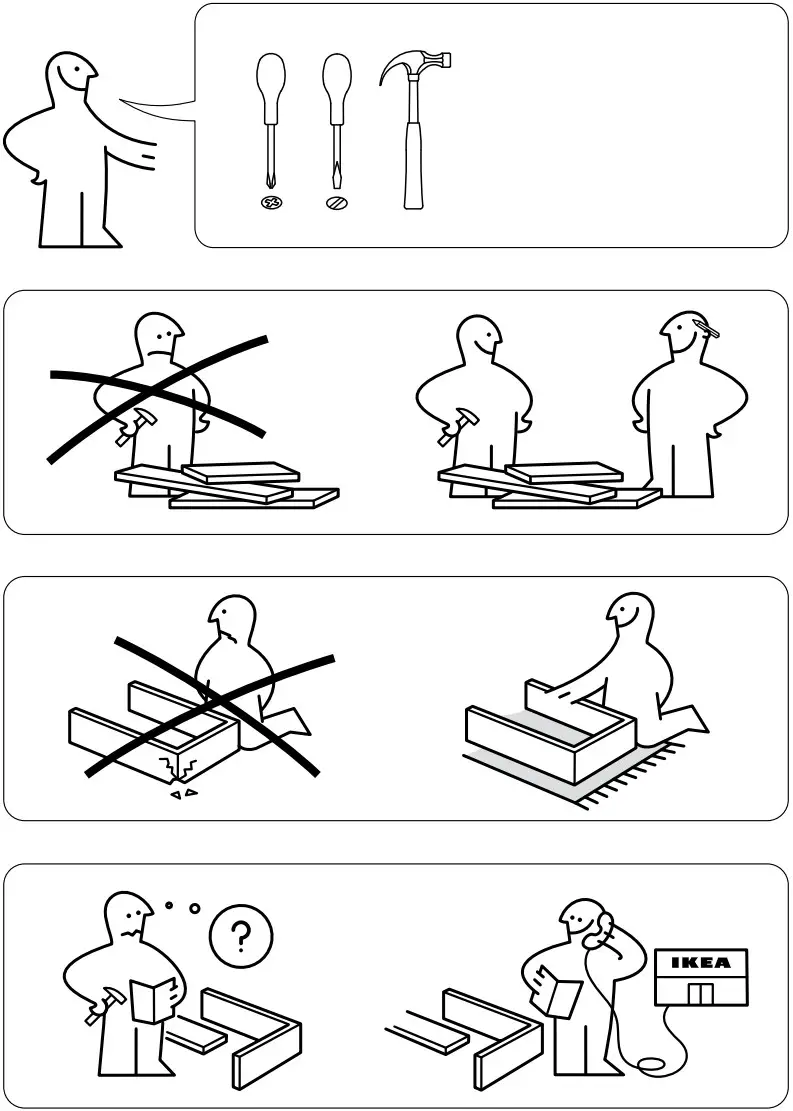 ?

IKEA