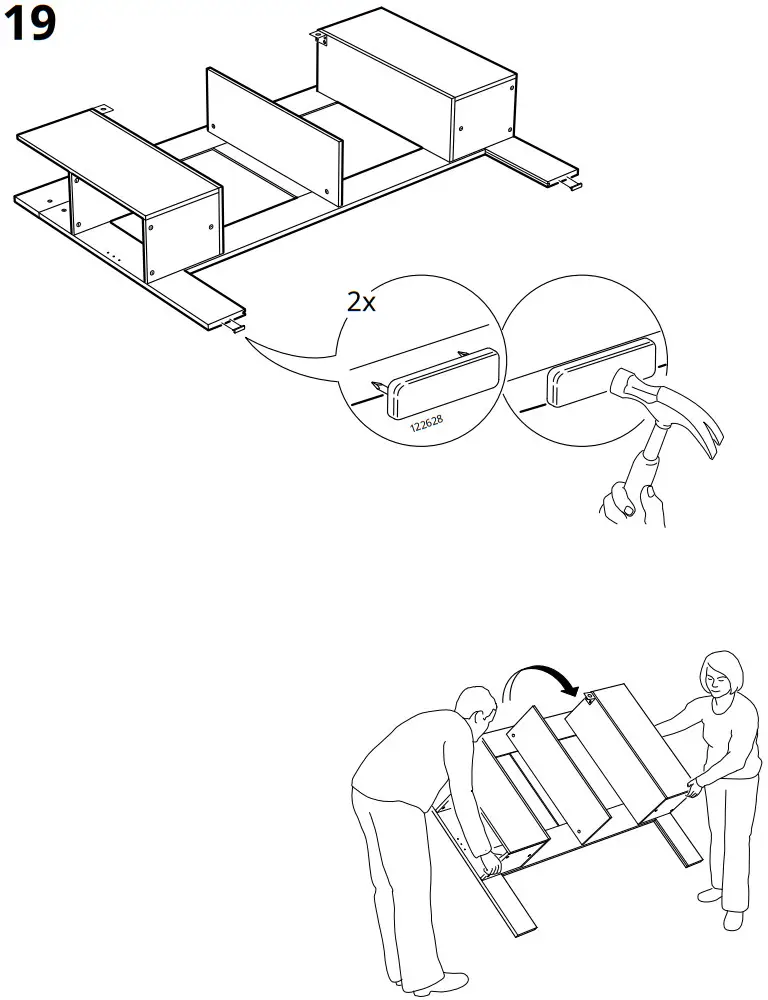 19

2x

122628