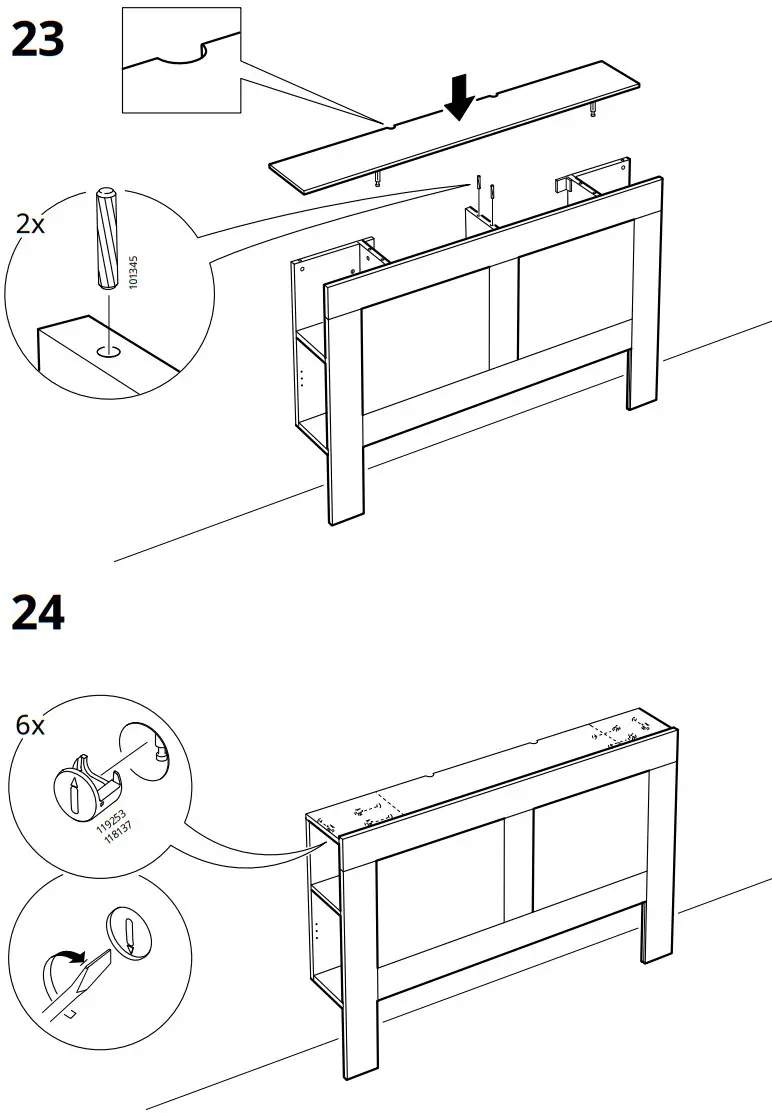 23

2x

101345

24

6x

119253
118137