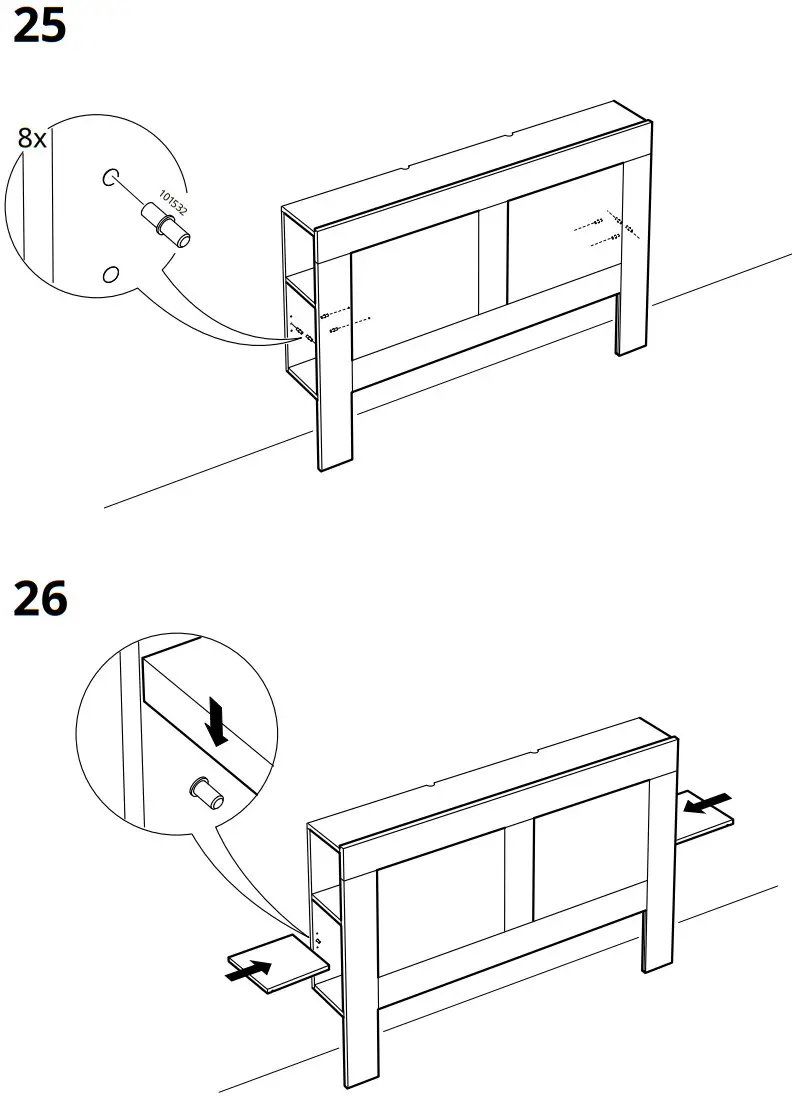 25

8x

101532

26