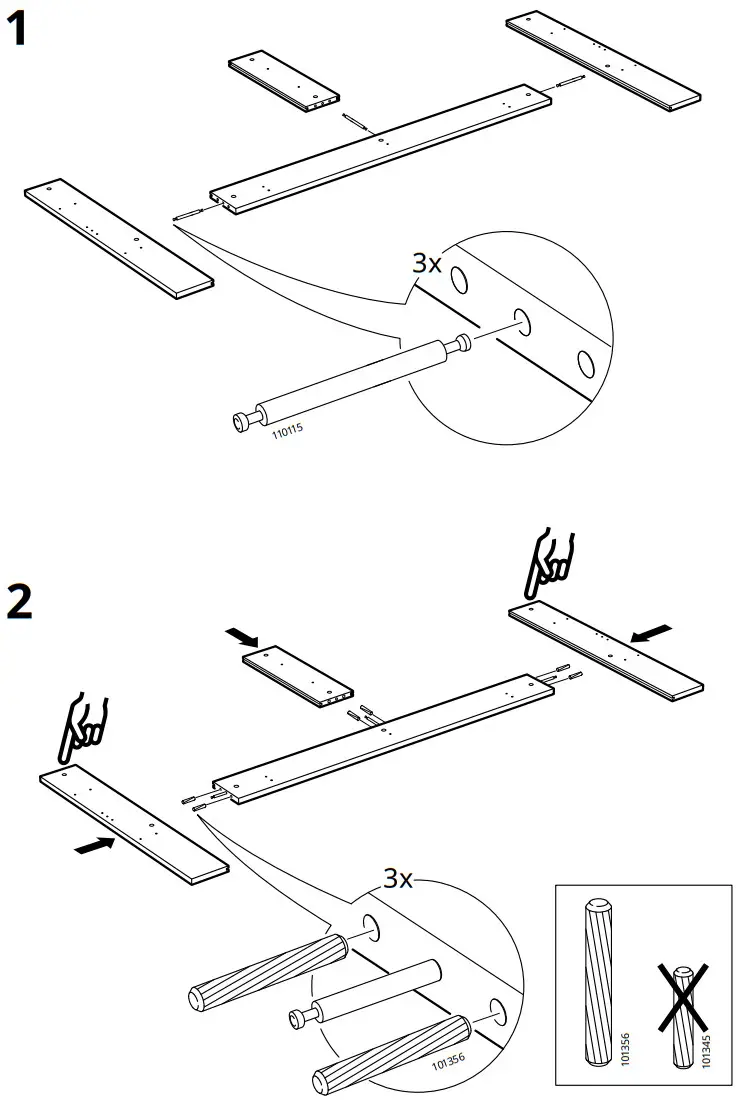 1

3x

110115

2

3x

101356

101356

101345